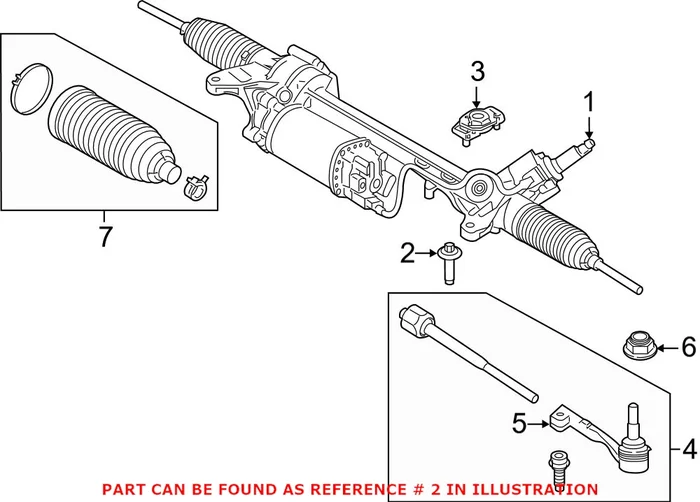 3
1
7
2
6
5
4
PART CAN BE FOUND AS REFERENCE # 2 IN ILLUSTRATION