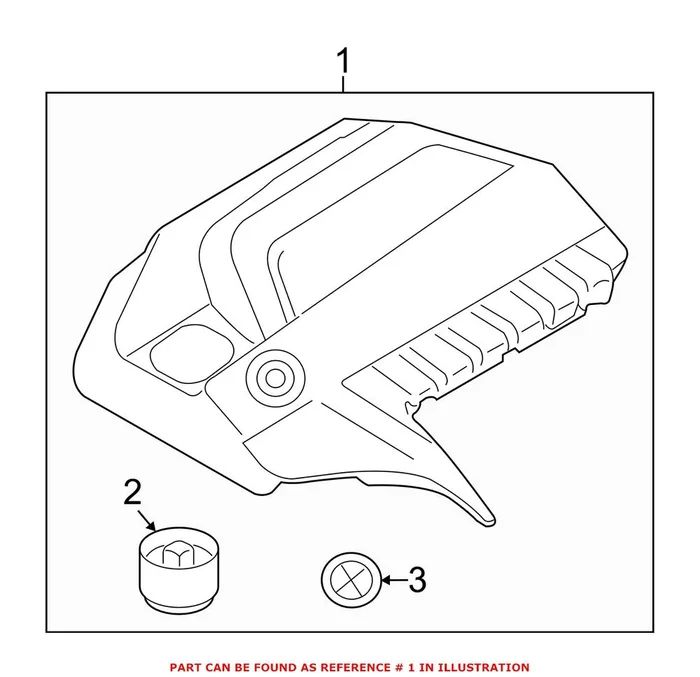 1

2

3

PART CAN BE FOUND AS REFERENCE # 1 IN ILLUSTRATION