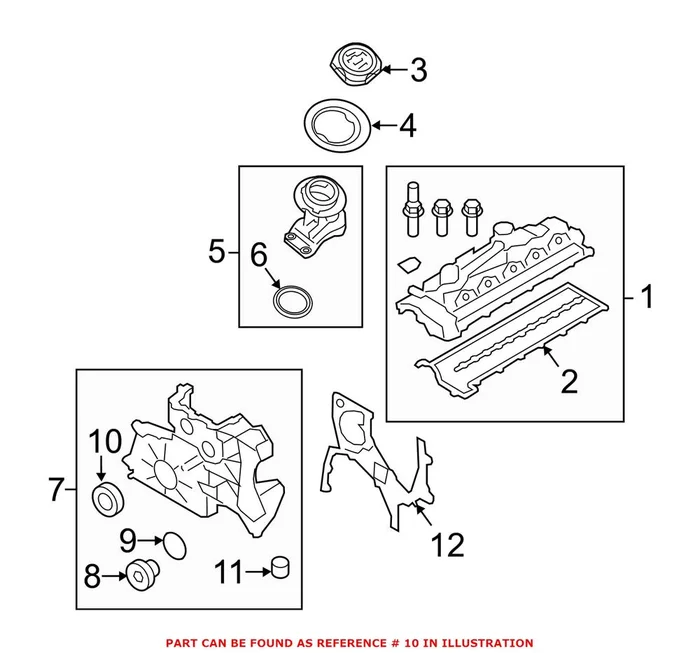 3
4
5
6
1
2
10
7
9
8
11
12
PART CAN BE FOUND AS REFERENCE # 10 IN ILLUSTRATION