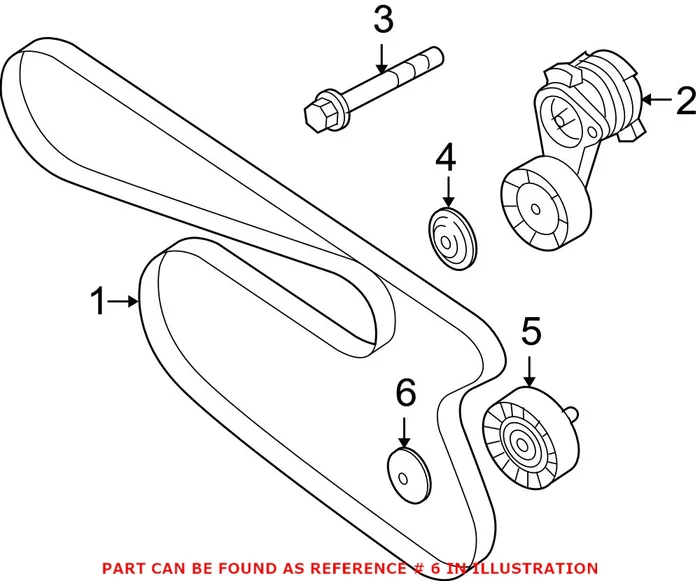 3
2
4
1
5
6
PART CAN BE FOUND AS REFERENCE # 6 IN ILLUSTRATION