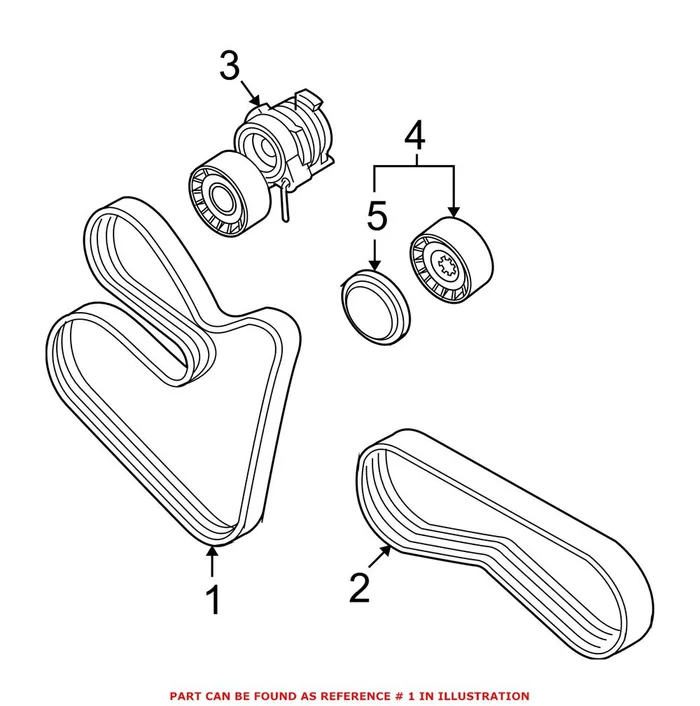 3

4

5

1

2

PART CAN BE FOUND AS REFERENCE # 1 IN ILLUSTRATION