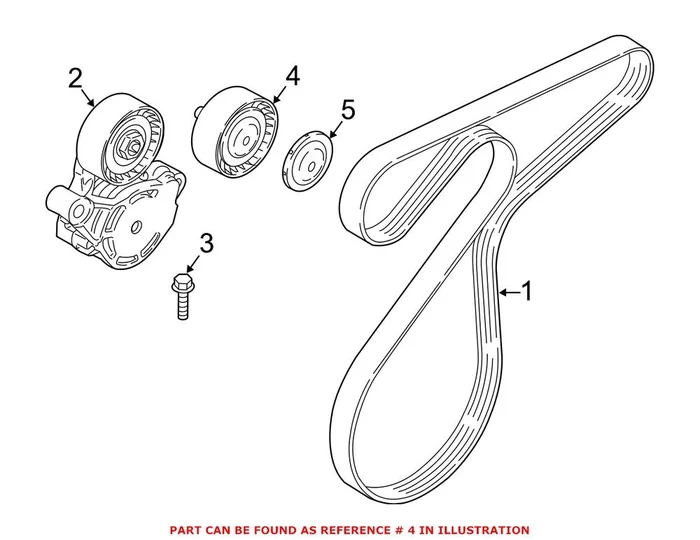 2

4

5

3

1

PART CAN BE FOUND AS REFERENCE # 4 IN ILLUSTRATION