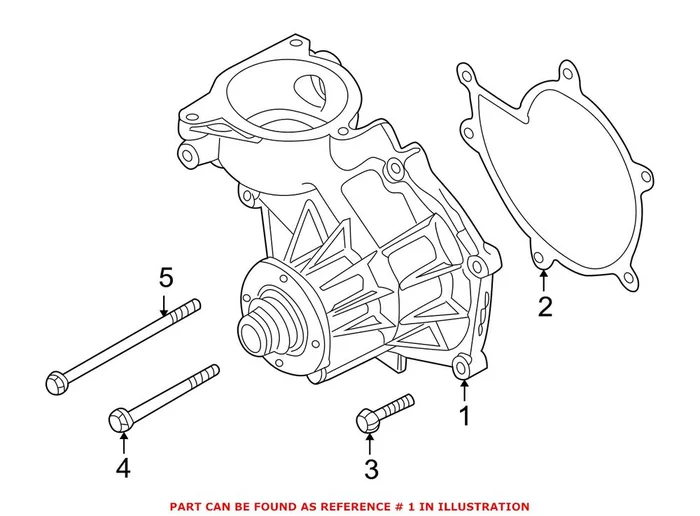 5

2

1

4

3

PART CAN BE FOUND AS REFERENCE # 1 IN ILLUSTRATION