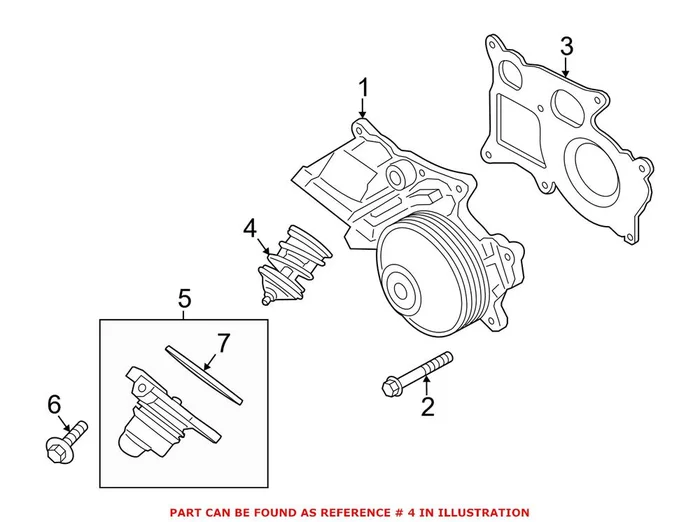 3
1
4
5
7
6
2
PART CAN BE FOUND AS REFERENCE # 4 IN ILLUSTRATION