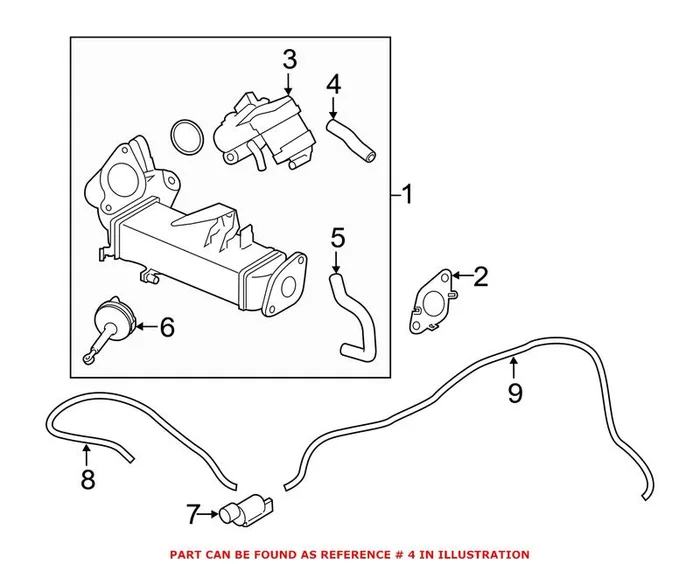 3
4
1
5
2
6
9
8
7
PART CAN BE FOUND AS REFERENCE # 4 IN ILLUSTRATION