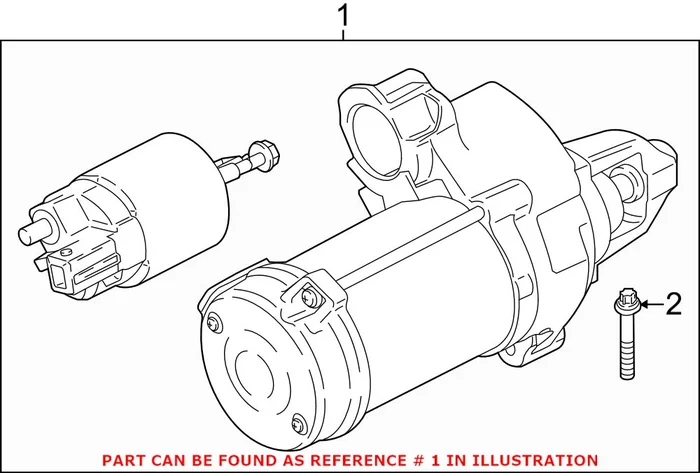 1

2

PART CAN BE FOUND AS REFERENCE # 1 IN ILLUSTRATION