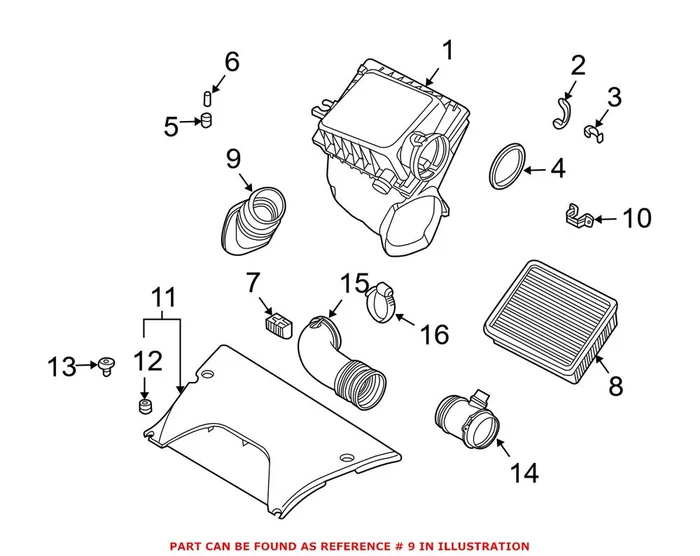 6
1
2
3
5
9
4
10
7
15
11
16
13
12
8
14
PART CAN BE FOUND AS REFERENCE # 9 IN ILLUSTRATION