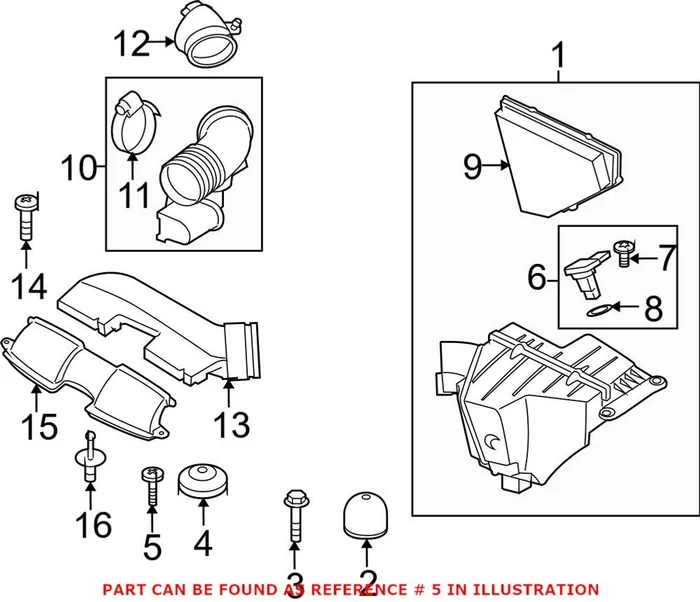 12
1
10
11
9
14
6
7
8
15
13
16
5
4
3
2
PART CAN BE FOUND AS REFERENCE # 5 IN ILLUSTRATION