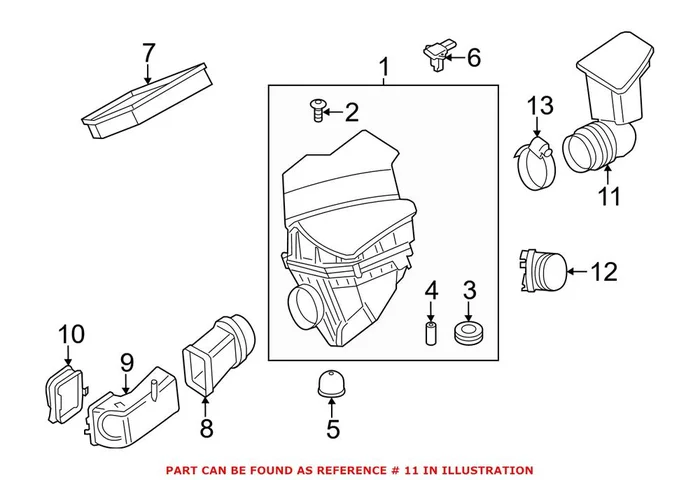 7
1
6
2
13
11
12
4
3
10
9
8
5
PART CAN BE FOUND AS REFERENCE # 11 IN ILLUSTRATION