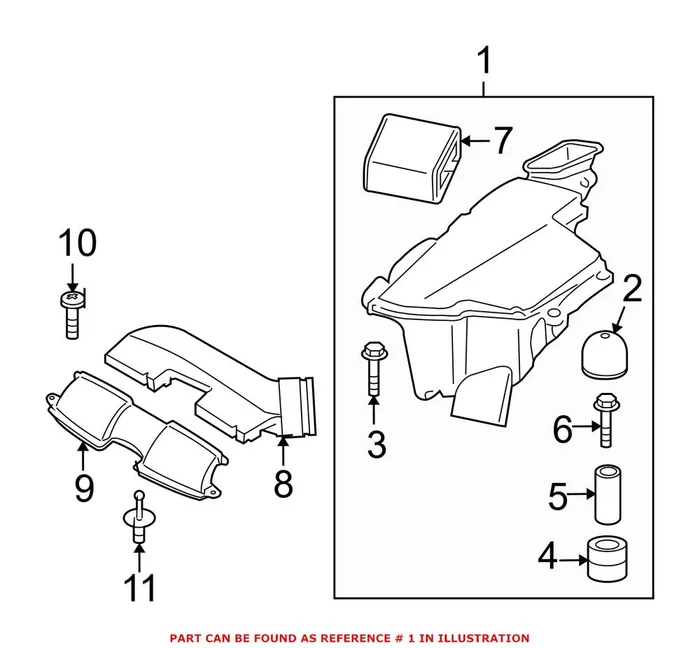 1
7
10
2
3
6
9
8
5
4
11
PART CAN BE FOUND AS REFERENCE # 1 IN ILLUSTRATION