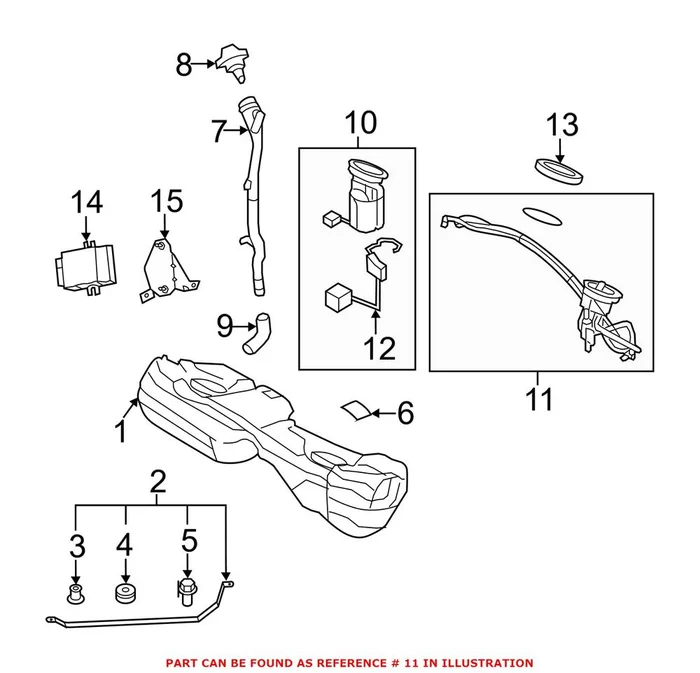 8

7

10

13

14

15

9

12

11

1

6

2

3

4

5

PART CAN BE FOUND AS REFERENCE # 11 IN ILLUSTRATION