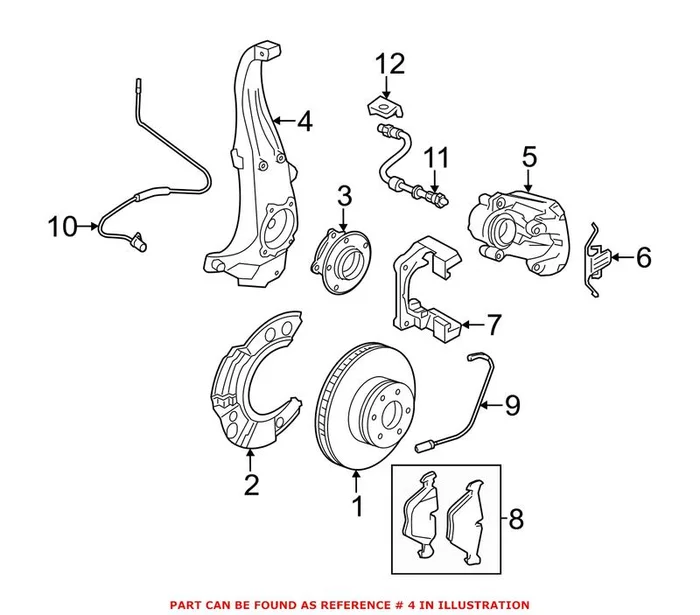 12
4
11
5
3
10
6
7
9
2
1
8
PART CAN BE FOUND AS REFERENCE # 4 IN ILLUSTRATION