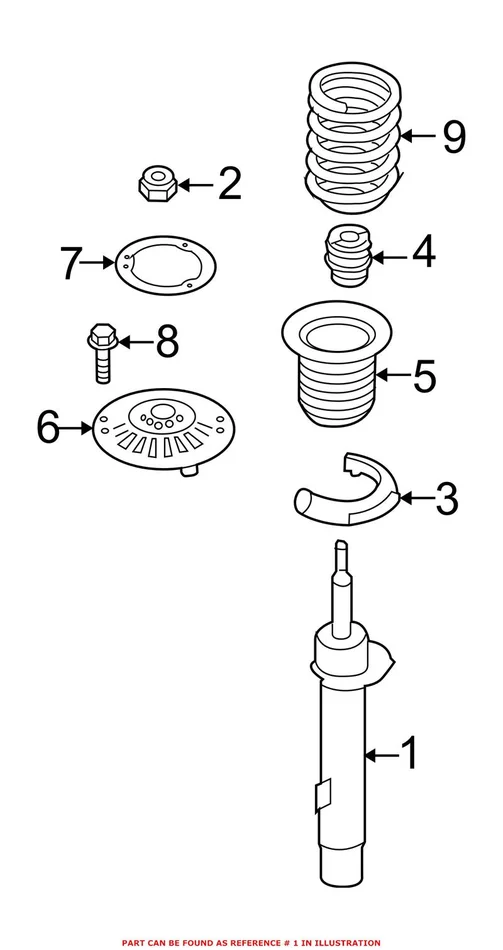 9
2
7
4
8
5
6
3
1
PART CAN BE FOUND AS REFERENCE # 1 IN ILLUSTRATION