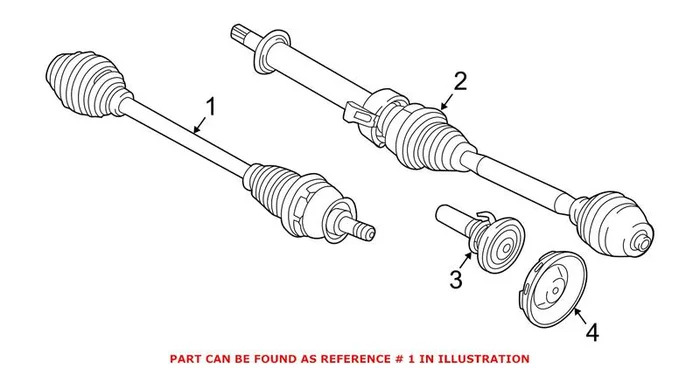 1
2
3
4
PART CAN BE FOUND AS REFERENCE # 1 IN ILLUSTRATION