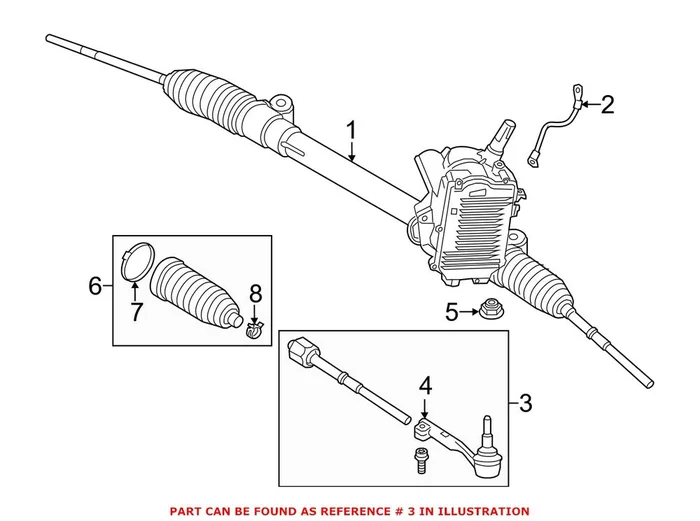 1
2
6
7
8
5
4
3
PART CAN BE FOUND AS REFERENCE # 3 IN ILLUSTRATION