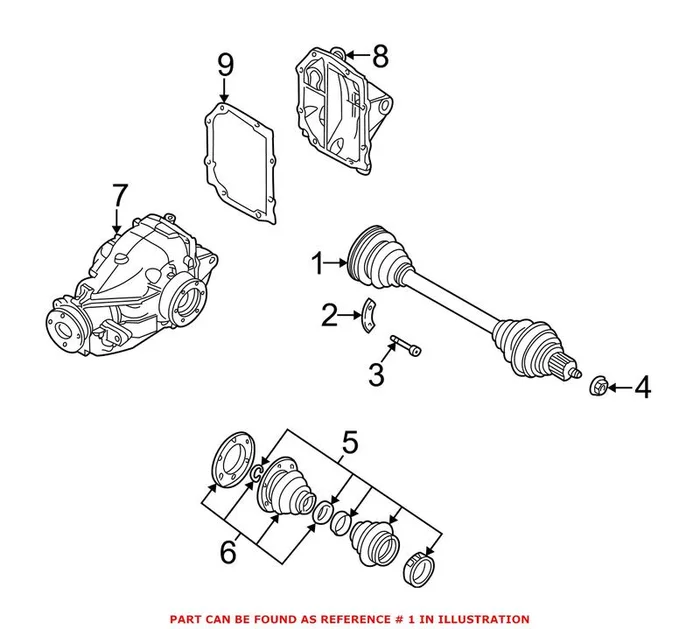 9
8
7
1
2
3
4
5
6

PART CAN BE FOUND AS REFERENCE # 1 IN ILLUSTRATION