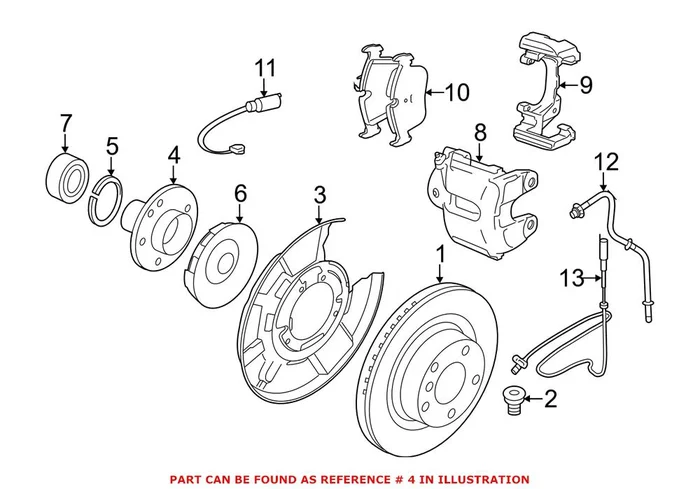 11

10

9

7

5

4

8

12

6

3

1

13

2

PART CAN BE FOUND AS REFERENCE # 4 IN ILLUSTRATION