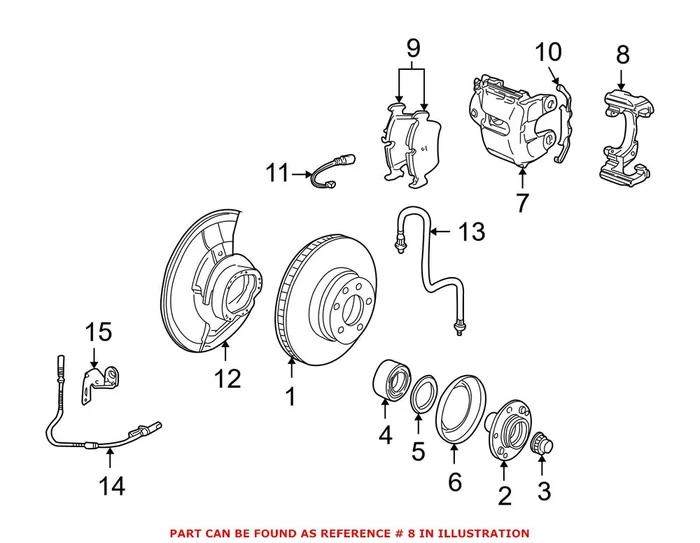 9
10
8
11
7
13
15
12
1
4
5
6
2
3
14

PART CAN BE FOUND AS REFERENCE # 8 IN ILLUSTRATION