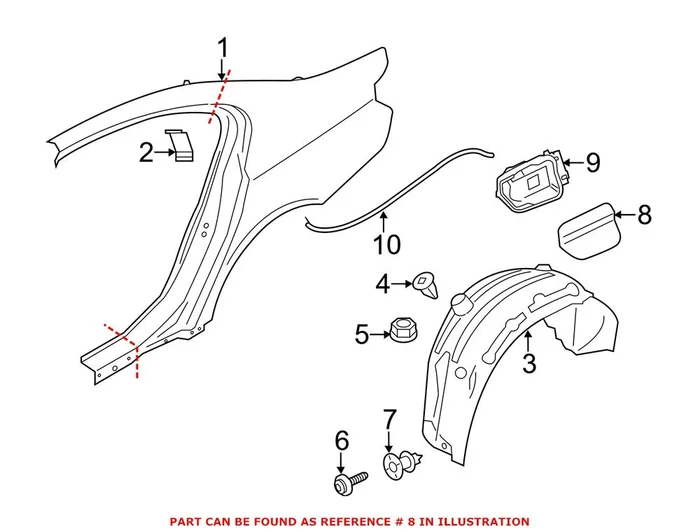 1
2
9
8
10
4
5
3
6
7
PART CAN BE FOUND AS REFERENCE # 8 IN ILLUSTRATION