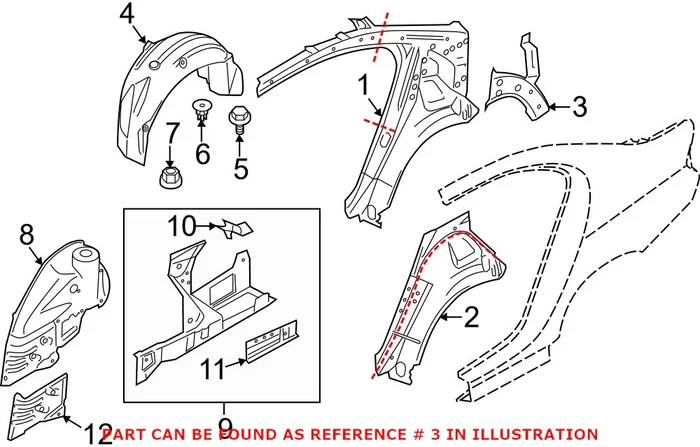 4
1
3
7
6
5
10
8
2
11
12
9
PART CAN BE FOUND AS REFERENCE # 3 IN ILLUSTRATION