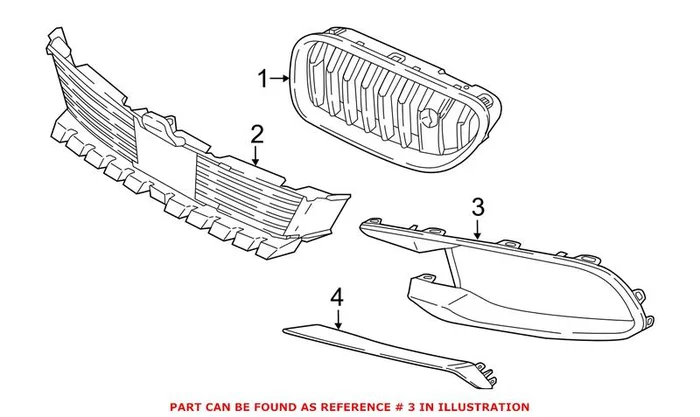 1
2
3
4
PART CAN BE FOUND AS REFERENCE # 3 IN ILLUSTRATION