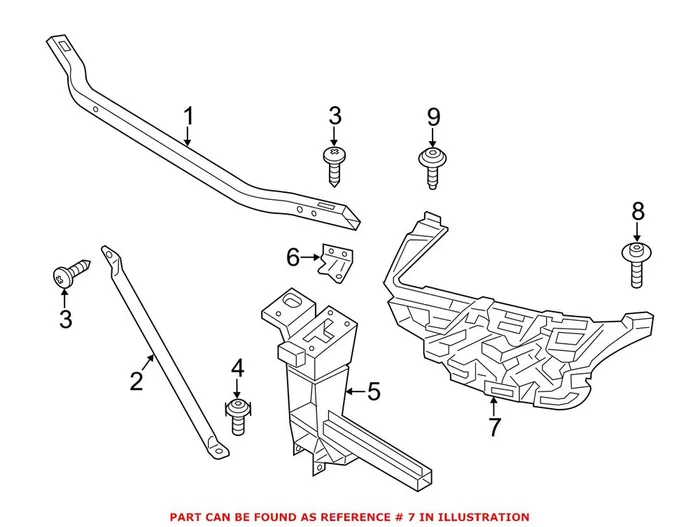 1
3
9
8
6
3
2
4
5
7
PART CAN BE FOUND AS REFERENCE # 7 IN ILLUSTRATION