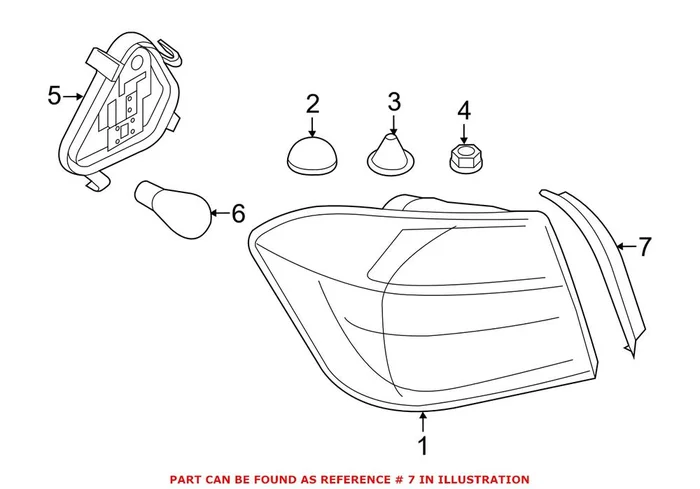 5
2
3
4
6
7
1
PART CAN BE FOUND AS REFERENCE # 7 IN ILLUSTRATION