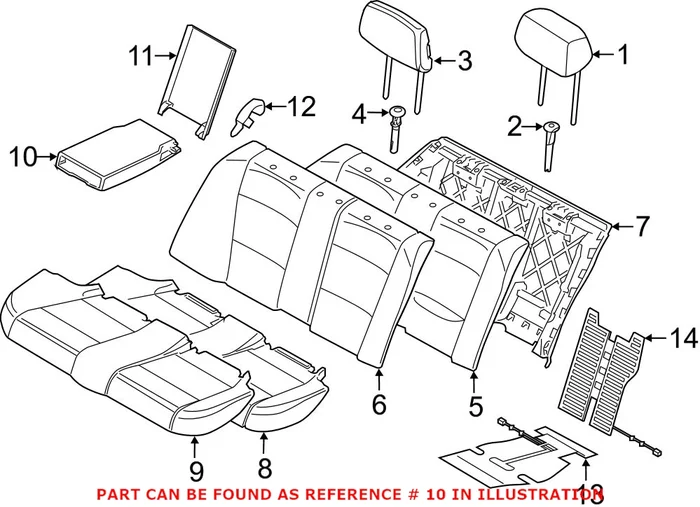 11
3
1
12
4
2
10
7
14
6
5
9
8
13
PART CAN BE FOUND AS REFERENCE # 10 IN ILLUSTRATION