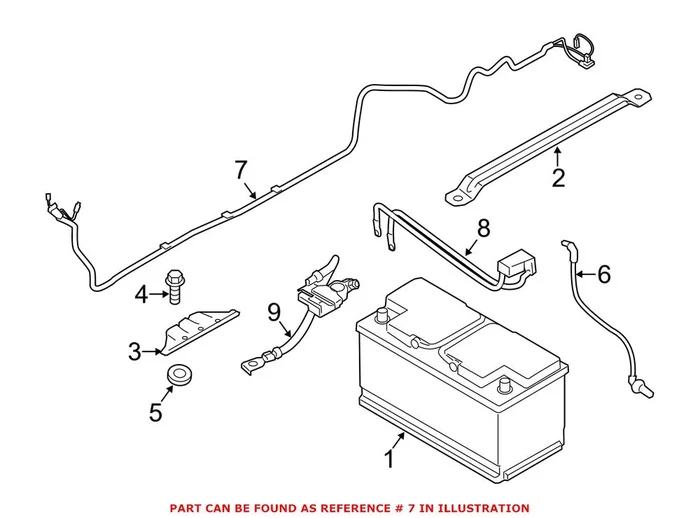 7
2
8
6
4
9
3
5
1

PART CAN BE FOUND AS REFERENCE # 7 IN ILLUSTRATION