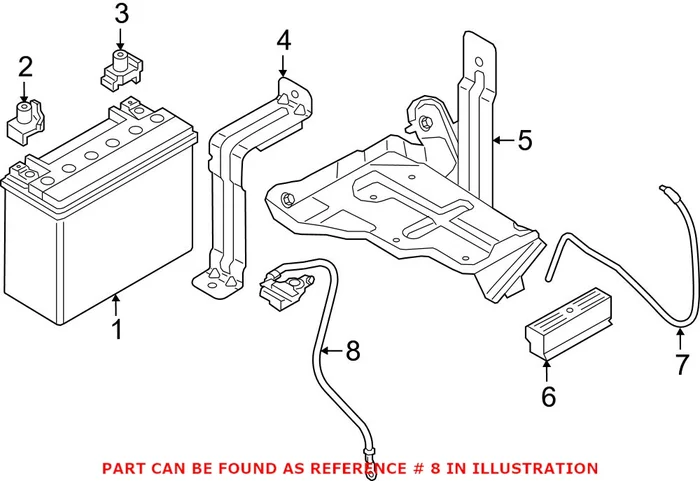 3
2
4
5
1
8
7
6
PART CAN BE FOUND AS REFERENCE # 8 IN ILLUSTRATION