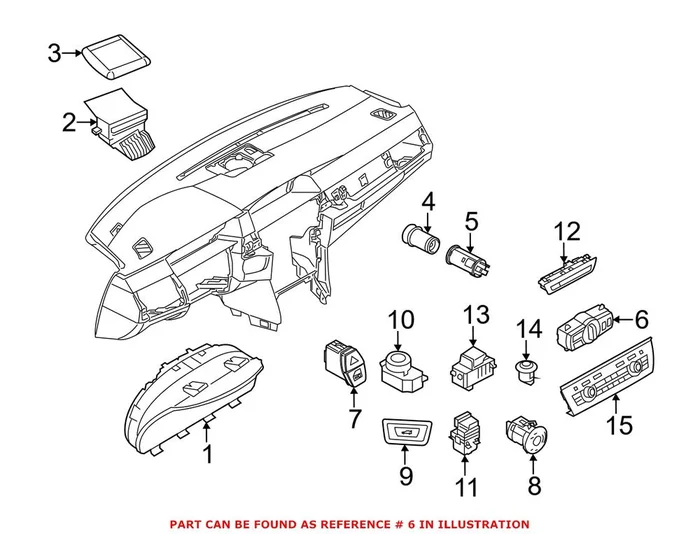 3
2
4
5
12
6
10
13
14
7
15
1
9
11
8
PART CAN BE FOUND AS REFERENCE # 6 IN ILLUSTRATION