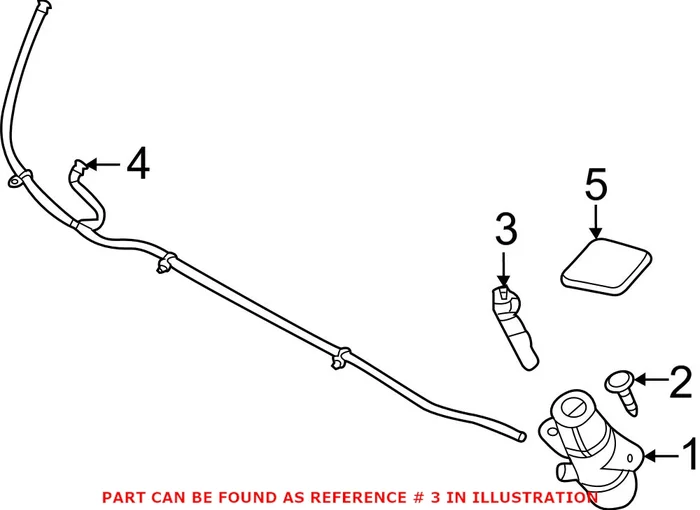 4
5
3
2
1
PART CAN BE FOUND AS REFERENCE # 3 IN ILLUSTRATION