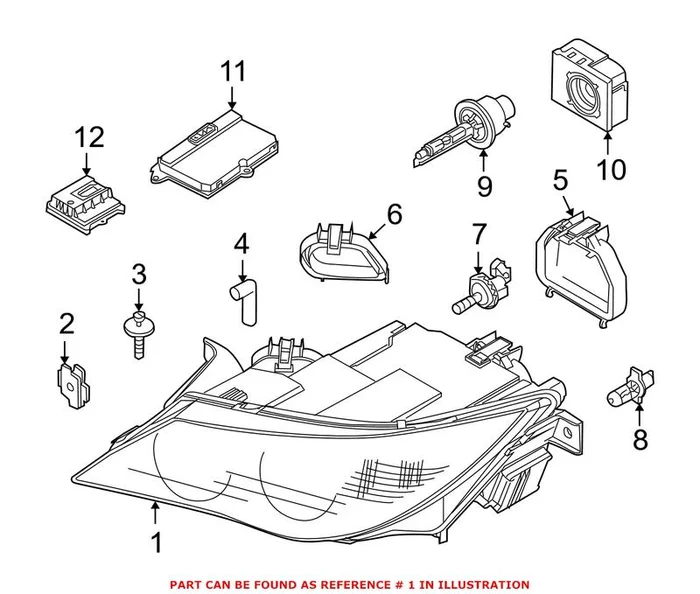 11

12

10

9

5

6

7

4

3

2

8

1

PART CAN BE FOUND AS REFERENCE # 1 IN ILLUSTRATION