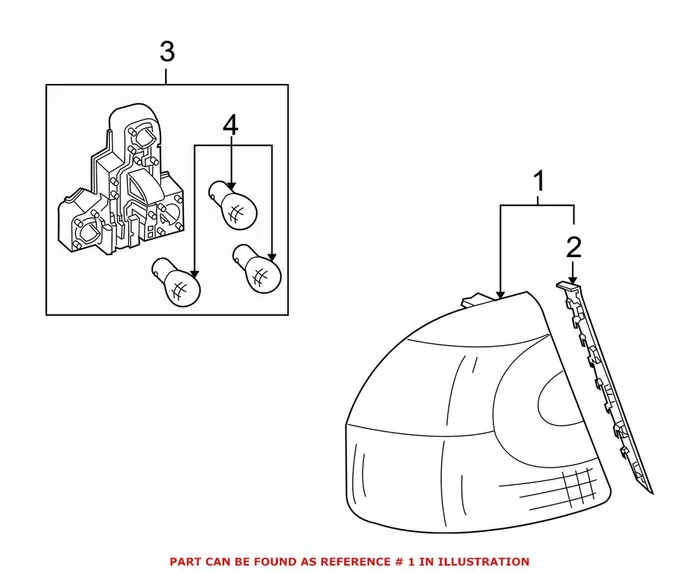 3

4

1

2

PART CAN BE FOUND AS REFERENCE # 1 IN ILLUSTRATION