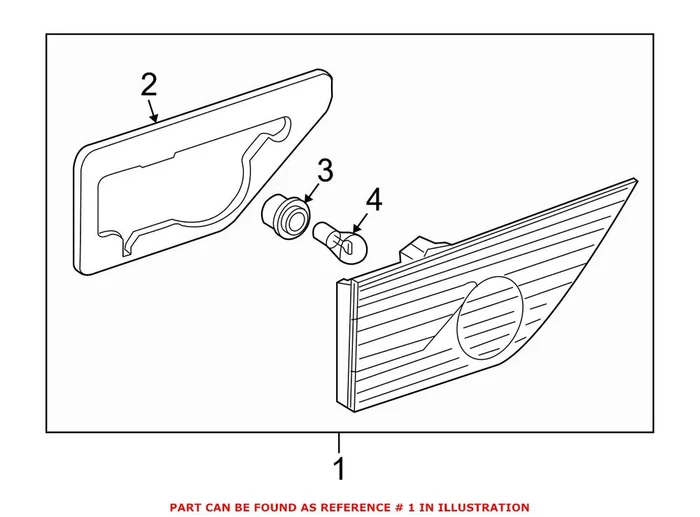 2
3
4
1
PART CAN BE FOUND AS REFERENCE # 1 IN ILLUSTRATION