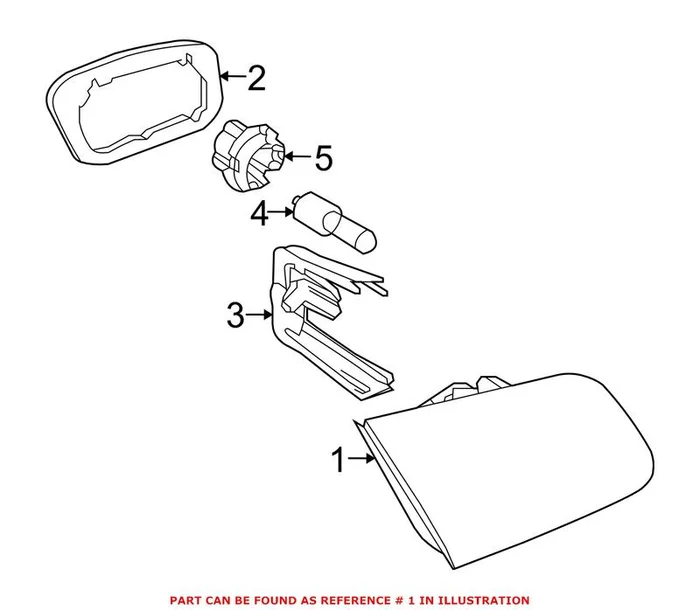 2

5

4

3

1

PART CAN BE FOUND AS REFERENCE # 1 IN ILLUSTRATION