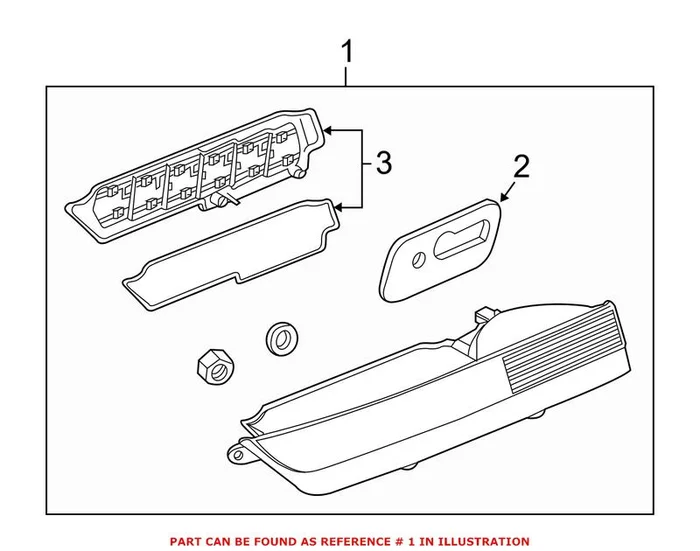 1

3

2

PART CAN BE FOUND AS REFERENCE # 1 IN ILLUSTRATION