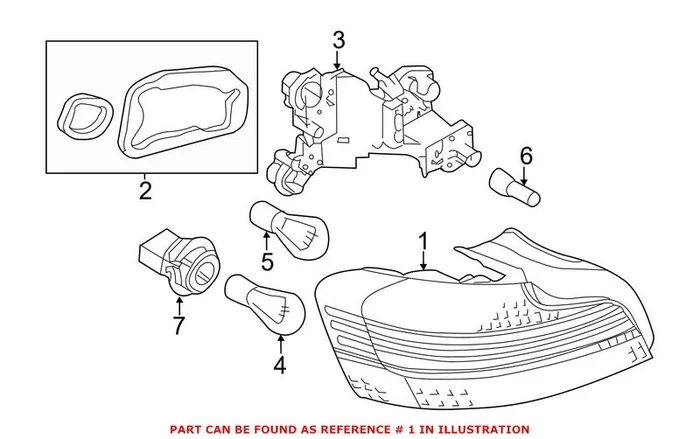 3

2

6

5

1

7

4

PART CAN BE FOUND AS REFERENCE # 1 IN ILLUSTRATION