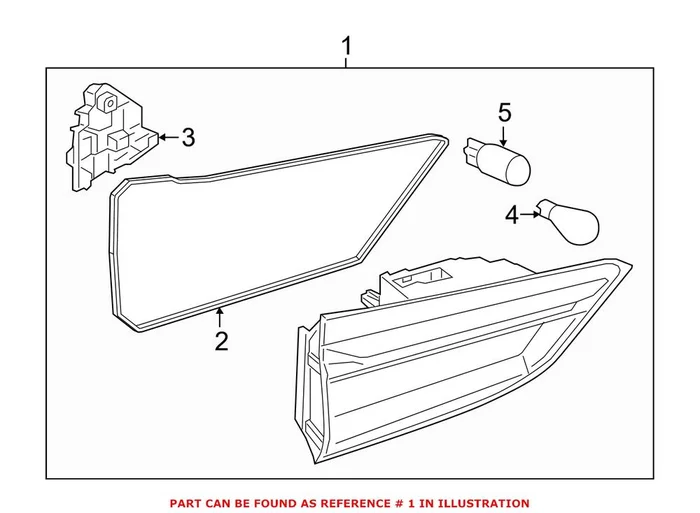 1

3

5

4

2

PART CAN BE FOUND AS REFERENCE # 1 IN ILLUSTRATION