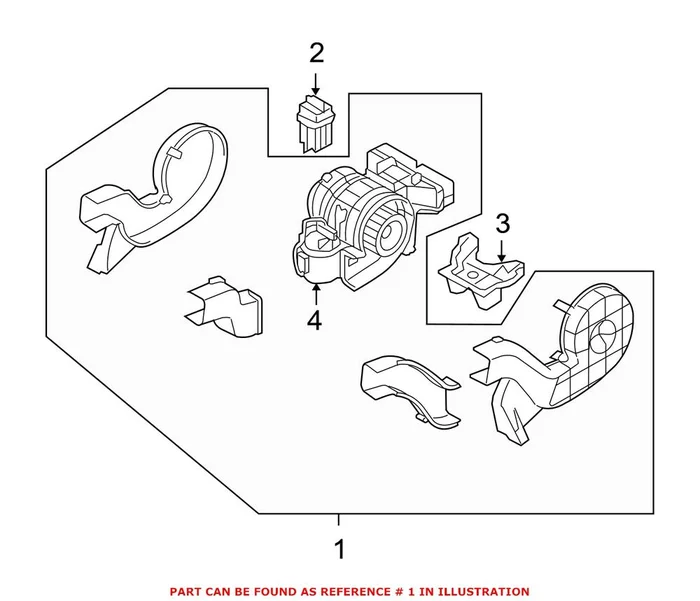 2

3

4

1

PART CAN BE FOUND AS REFERENCE # 1 IN ILLUSTRATION