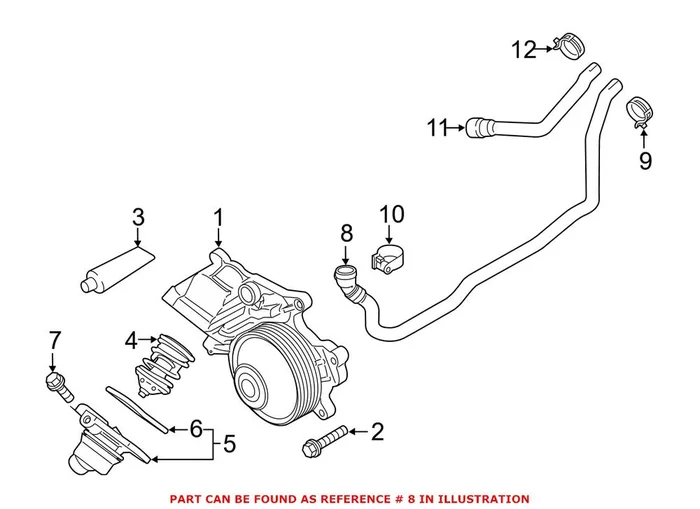 12
11
9
3
1
10
8
7
4
6
5
2

PART CAN BE FOUND AS REFERENCE # 8 IN ILLUSTRATION