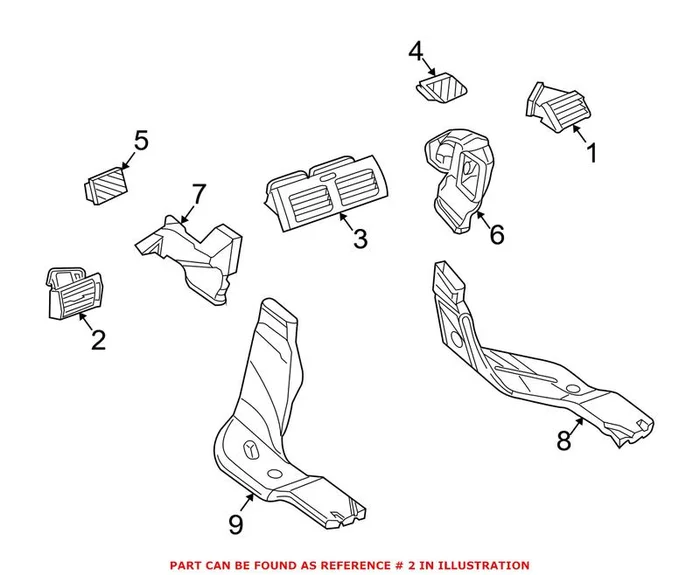 4
1
5
7
3
6
2
8
9
PART CAN BE FOUND AS REFERENCE # 2 IN ILLUSTRATION