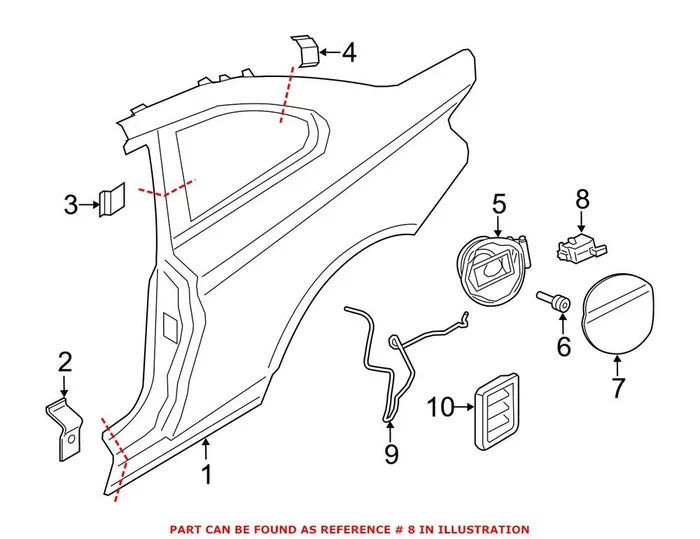 4
3
5
8
6
7
2
10
9
1
PART CAN BE FOUND AS REFERENCE # 8 IN ILLUSTRATION