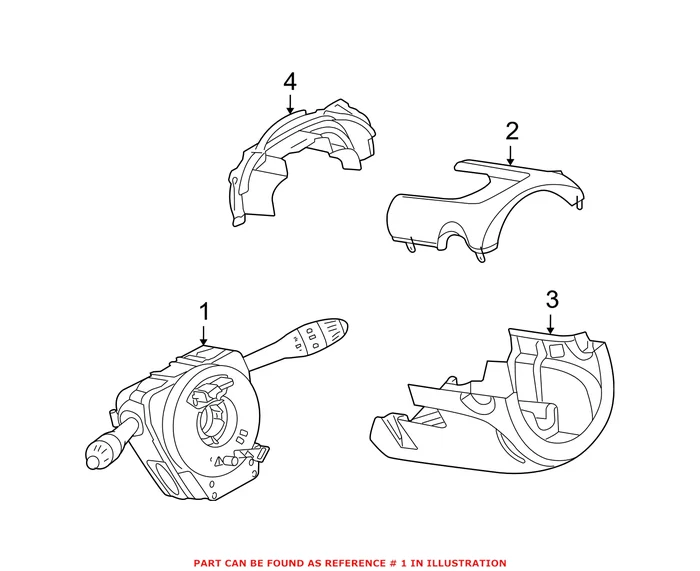 4

2

1

3

PART CAN BE FOUND AS REFERENCE # 1 IN ILLUSTRATION