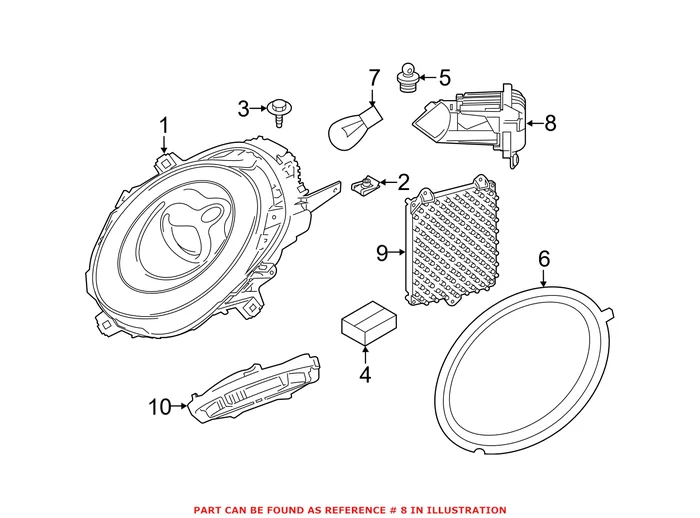 7
5
3
8
1
2
9
6
4
10

PART CAN BE FOUND AS REFERENCE # 8 IN ILLUSTRATION