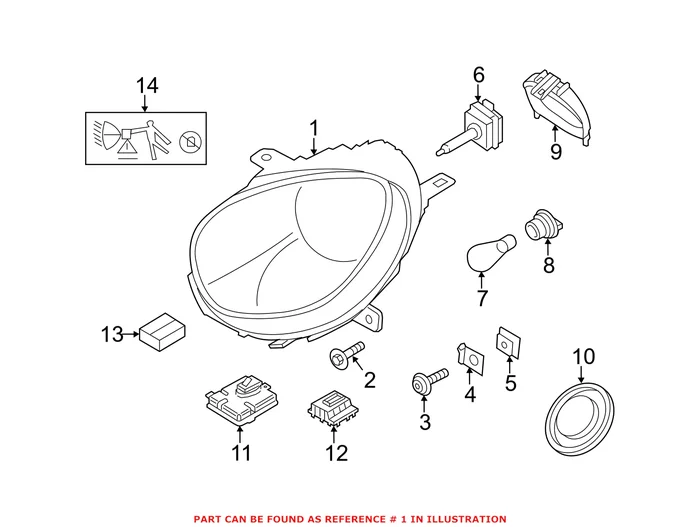 14
1
6
9
8
7
13
2
4
5
10
3
11
12
PART CAN BE FOUND AS REFERENCE # 1 IN ILLUSTRATION